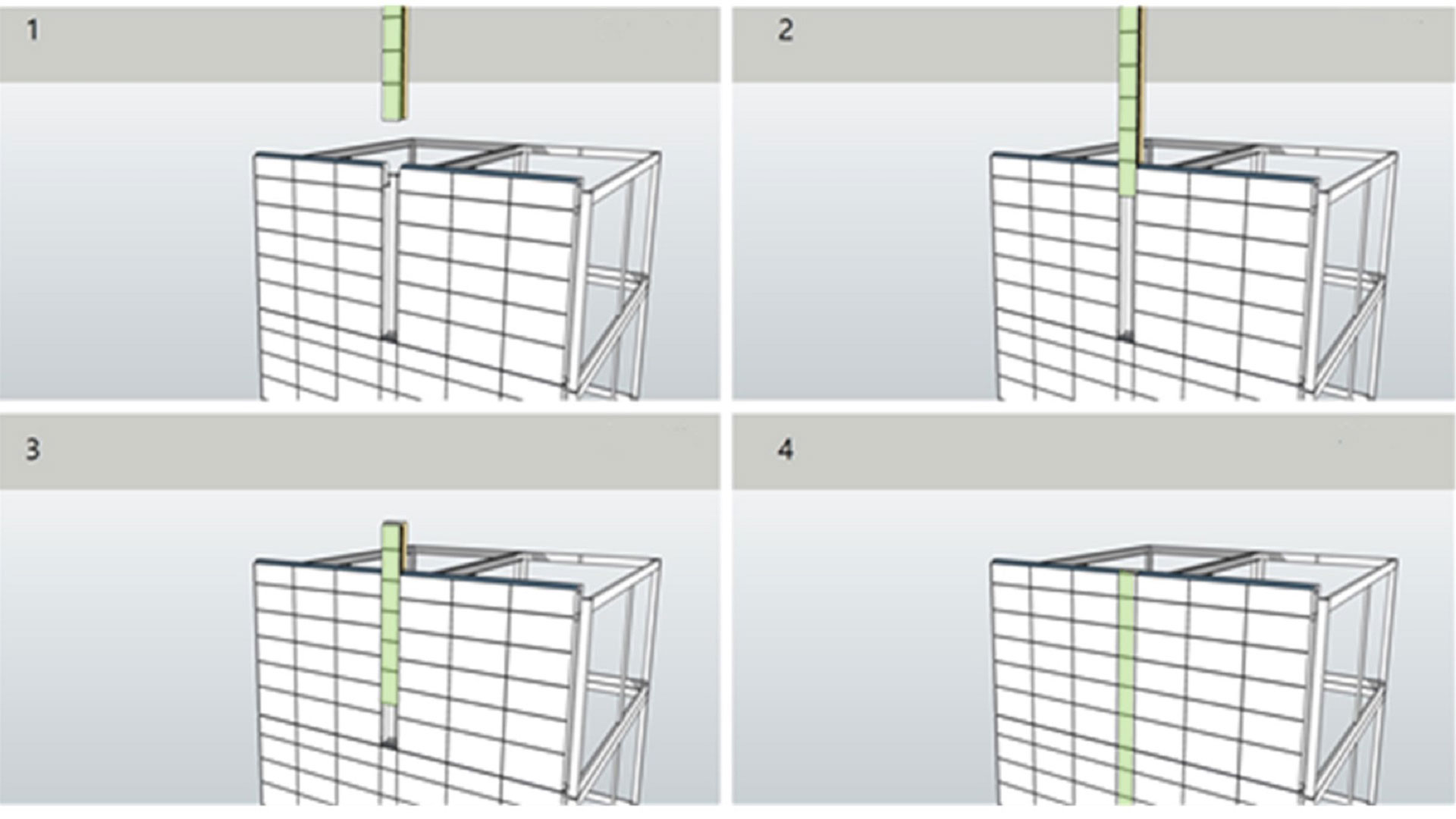 1

2

3

4