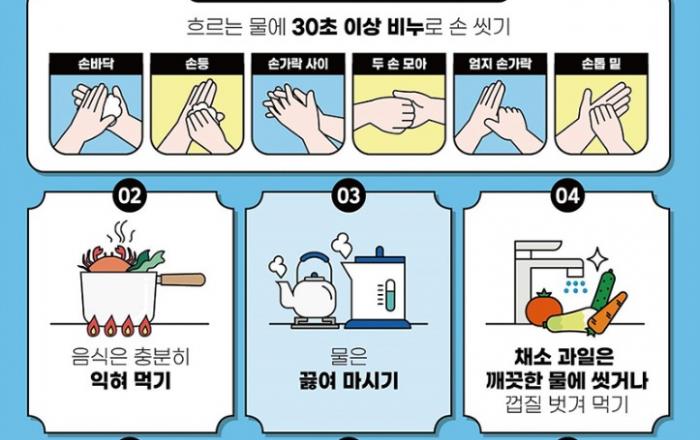 흐르는 물에 30초 이상 비누로 손 씻기

손바닥
손등
손가락 사이
두 손 모아
엄지 손가락
손톱 밑

02
음식은 충분히
익혀 먹기

03
물은
끓여 마시기

04
채소 과일은
깨끗한 물에 씻거나
껍질 벗겨 먹기